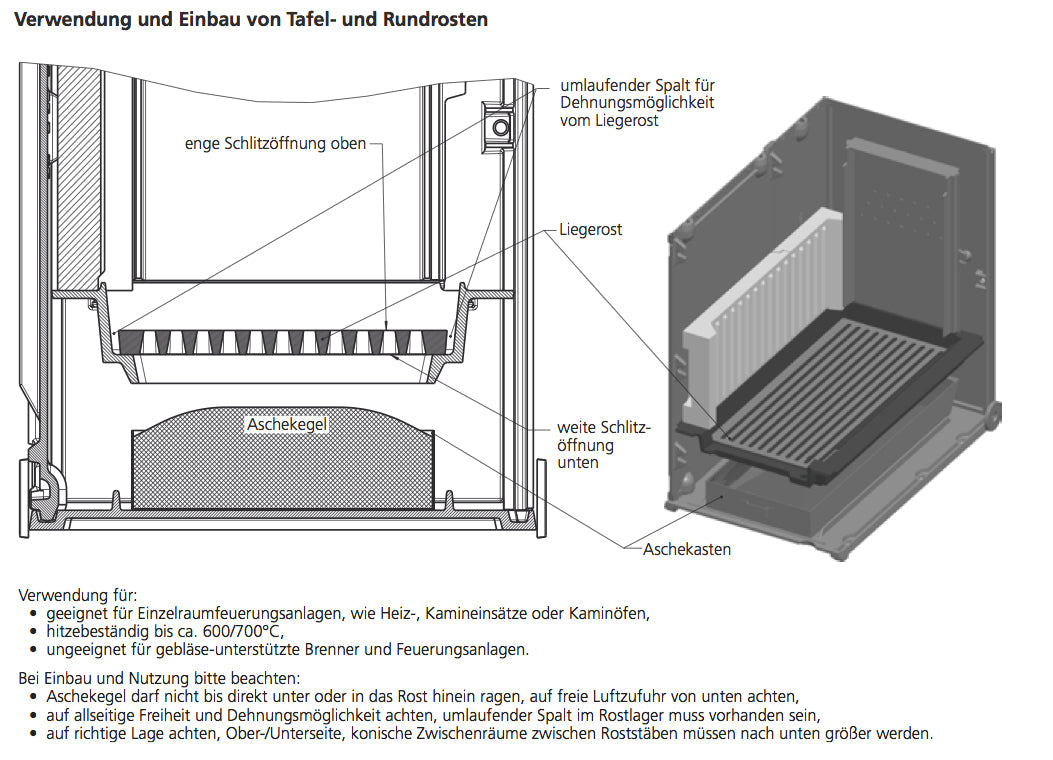 Verwendung und Einbau von Tafel- und Rundrosten

enge Schlitzöffnung oben

umlaufender Spalt für Dehnungsmöglichkeit vom Liegerost

Liegerost

Aschekegel

weite Schlitzöffnung unten

Aschekasten

Verwendung für:
• geeignet für Einzelraumfeuerungsanlagen, wie Heiz-, Kamineinsätze oder Kaminöfen,
• hitzebeständig bis ca. 600/700°C,
• ungeeignet für gebläse-unterstützte Brenner und Feuerungsanlagen.

Bei Einbau und Nutzung bitte beachten:
• Aschekegel darf nicht bis direkt unter oder in das Rost hinein ragen, auf freie Luftzufuhr von unten achten,
• auf allseitige Freiheit und Dehnungsmöglichkeit achten, umlaufender Spalt im Rostlager muss vorhanden sein,
• auf richtige Lage achten, Ober-/Unterseite, konische Zwischenräume zwischen Roststäben müssen nach unten größer werden.